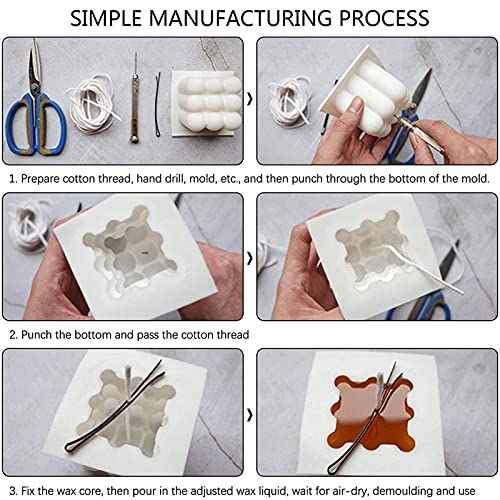 SIMPLE MANUFACTURING PROCESS

1. Prepare cotton thread, hand drill, mold, etc., and then punch through the bottom of the mold.

2. Punch the bottom and pass the cotton thread

3. Fix the wax core, then pour in the adjusted wax liquid, wait for air-dry, demoulding and use