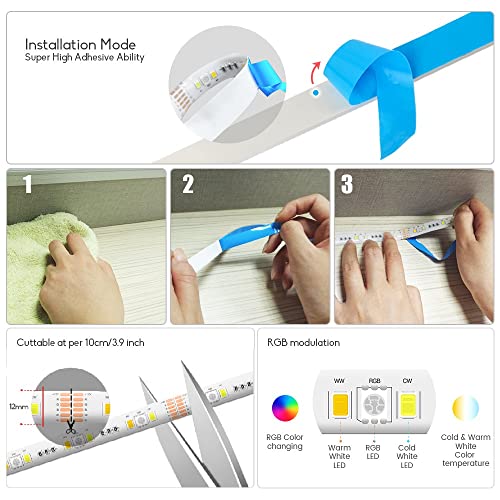 Installation Mode
Super High Adhesive Ability

1

2

3

Cuttable at per 10cm/3.9 inch

12mm

RGB modulation

WW

RGB

CW

RGB Color changing

Warm White LED

RGB LED

Cold White LED

Cold & Warm White Color temperature