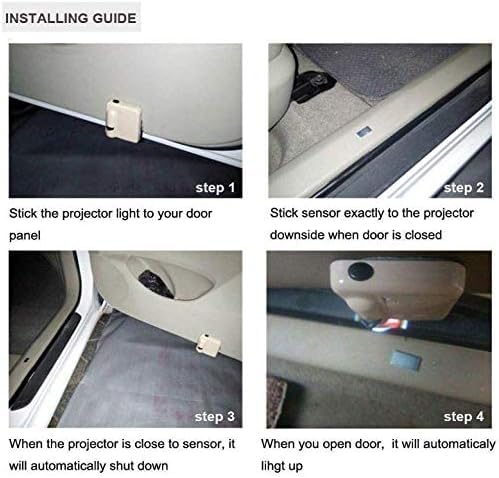 INSTALLING GUIDE

step 1

Stick the projector light to your door panel

step 2

Stick sensor exactly to the projector downside when door is closed

step 3

When the projector is close to sensor, it will automatically shut down

step 4

When you open door, it will automaticaly lihgt up