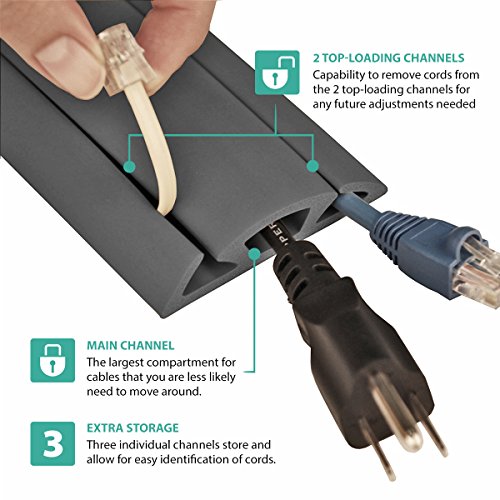 2 TOP-LOADING CHANNELS
Capability to remove cords from the 2 top-loading channels for any future adjustments needed

MAIN CHANNEL
The largest compartment for cables that you are less likely need to move around.

3
EXTRA STORAGE
Three individual channels store and allow for easy identification of cords.