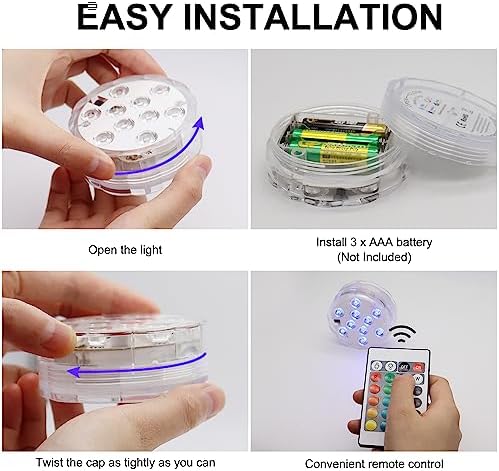 EASY INSTALLATION

Open the light

Install 3 x AAA battery (Not Included)

Twist the cap as tightly as you can

Convenient remote control