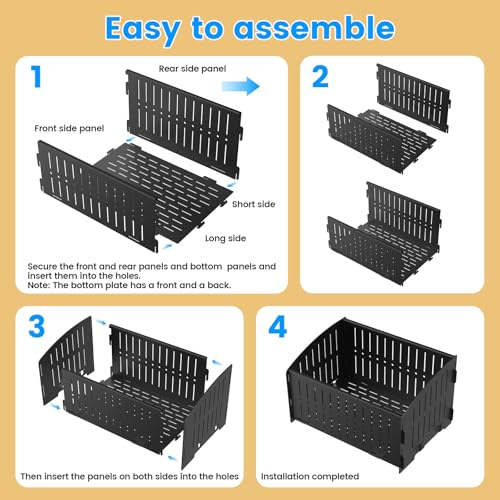 Easy to assemble

1

Rear side panel

Front side panel

Short side

Long side

Secure the front and rear panels and bottom panels and insert them into the holes.
Note: The bottom plate has a front and a back.

2

3

Then insert the panels on both sides into the holes

4

Installation completed