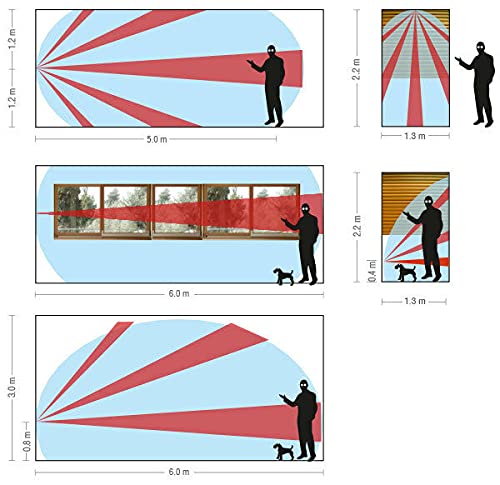 1.2 m
1.2 m
5.0 m
2.2 m
1.3 m
6.0 m
2.2 m
0.4 m
1.3 m
3.0 m
0.8 m
6.0 m