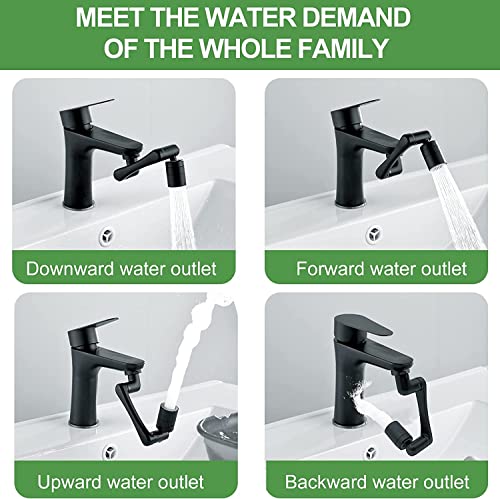 MEET THE WATER DEMAND OF THE WHOLE FAMILY

Downward water outlet

Forward water outlet

Upward water outlet

Backward water outlet