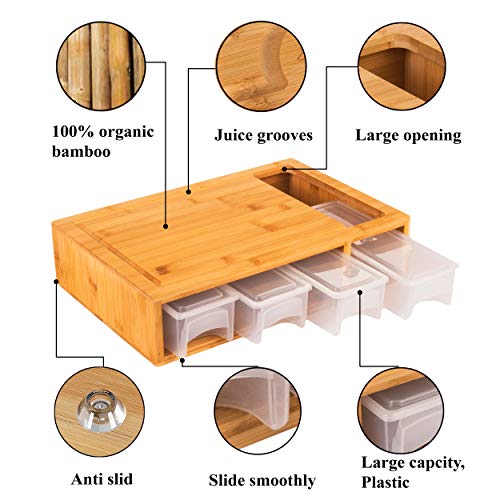 100% organic bamboo

Juice grooves

Large opening

Anti slid

Slide smoothly

Large capcity, Plastic