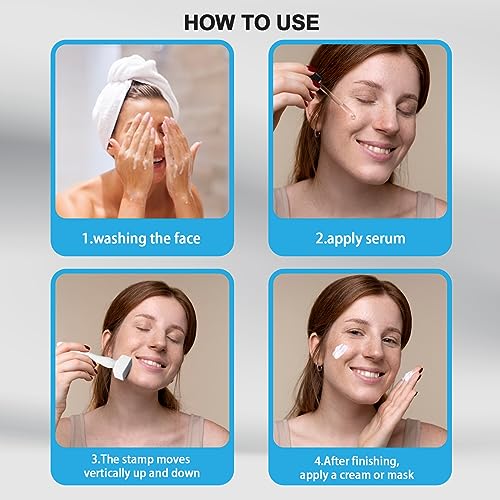 HOW TO USE

1.washing the face

2.apply serum

3.The stamp moves vertically up and down

4.After finishing, apply a cream or mask