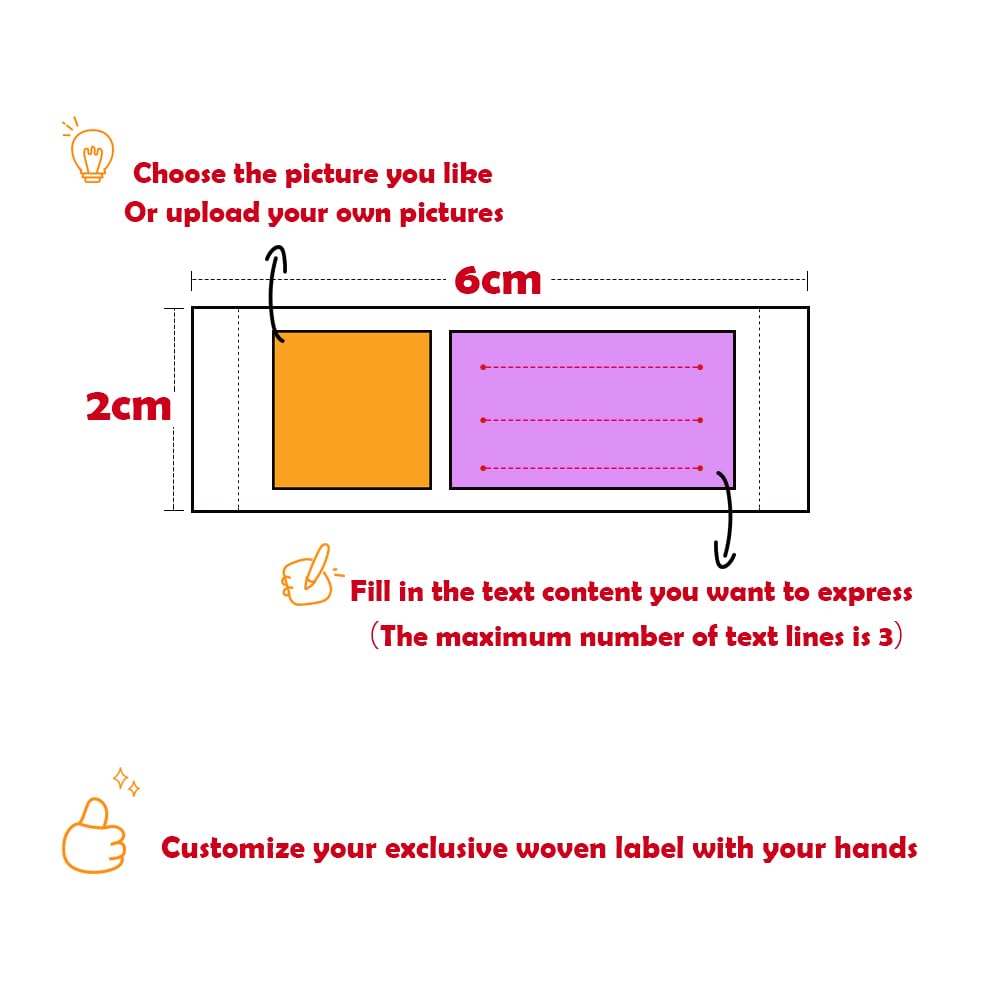 Choose the picture you like
Or upload your own pictures

6cm

2cm

Fill in the text content you want to express
(The maximum number of text lines is 3)

Customize your exclusive woven label with your hands