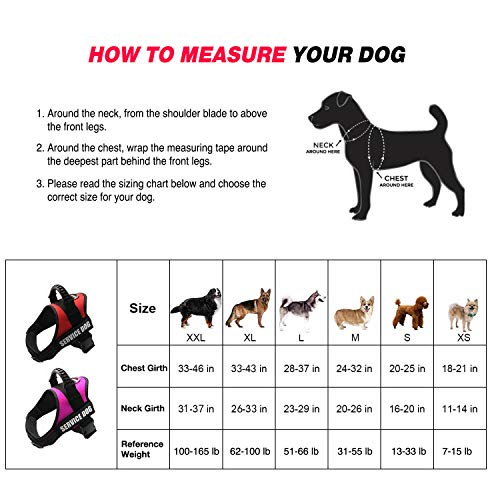 HOW TO MEASURE YOUR DOG

1. Around the neck, from the shoulder blade to above the front legs.

2. Around the chest, wrap the measuring tape around the deepest part behind the front legs.

3. Please read the sizing chart below and choose the correct size for your dog.

NECK AROUND HERE

CHEST AROUND HERE

SERVICE DOG

SERVICE DOG

| Size | XXL | XL | L | M | S | XS |
|---|---|---|---|---|---|---|
| Chest Girth | 33-46 in | 33-43 in | 28-37 in | 24-32 in | 20-25 in | 18-21 in |
| Neck Girth | 31-37 in | 26-33 in | 23-29 in | 20-26 in | 16-20 in | 11-14 in |
| Reference Weight | 100-165 lb | 62-100 lb | 51-66 lb | 31-55 lb | 13-33 lb | 7-15 lb |