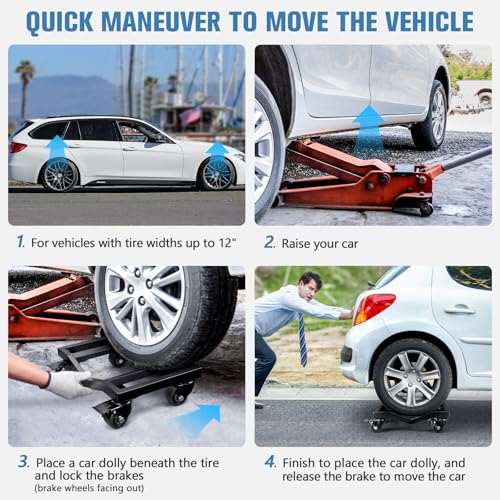 QUICK MANEUVER TO MOVE THE VEHICLE

1. For vehicles with tire widths up to 12"

2. Raise your car

3. Place a car dolly beneath the tire and lock the brakes
(brake wheels facing out)

4. Finish to place the car dolly, and release the brake to move the car