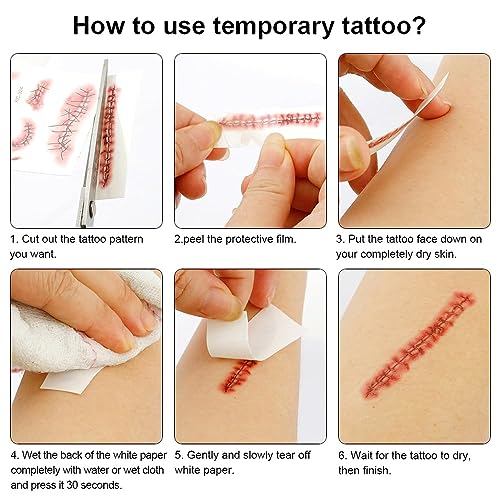 How to use temporary tattoo?

1. Cut out the tattoo pattern you want.

2.peel the protective film.

3. Put the tattoo face down on your completely dry skin.

4. Wet the back of the white paper completely with water or wet cloth and press it 30 seconds.

5. Gently and slowly tear off white paper.

6. Wait for the tattoo to dry, then finish.