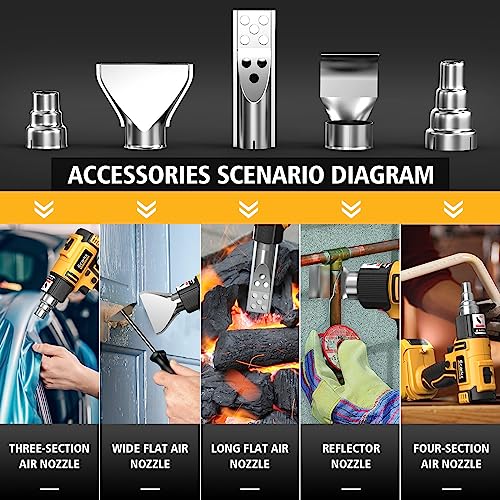 ACCESSORIES SCENARIO DIAGRAM

THREE-SECTION AIR NOZZLE

WIDE FLAT AIR NOZZLE

LONG FLAT AIR NOZZLE

REFLECTOR NOZZLE

FOUR-SECTION AIR NOZZLE