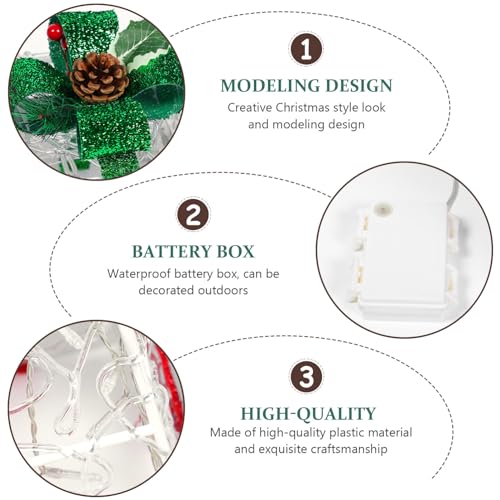 1

MODELING DESIGN

Creative Christmas style look and modeling design

2

BATTERY BOX

Waterproof battery box, can be decorated outdoors

3

HIGH-QUALITY

Made of high-quality plastic material and exquisite craftsmanship