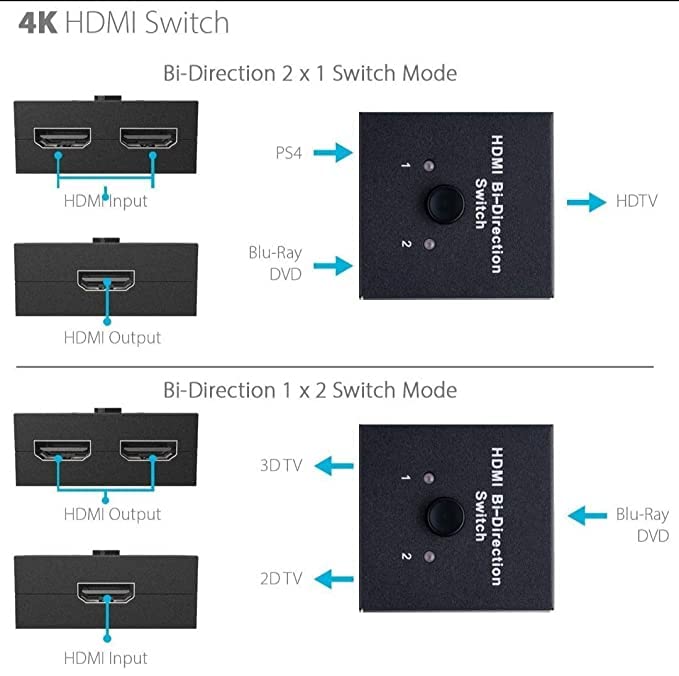 4K HDMI Switch

Bi-Direction 2 x 1 Switch Mode

HDMI Input

HDMI Output

PS4

Blu-Ray DVD

HDMI Bi-Direction Switch

1

2

HDTV

Bi-Direction 1 x 2 Switch Mode

HDMI Output

HDMI Input

3D TV

2D TV

HDMI Bi-Direction Switch

1

2

Blu-Ray DVD