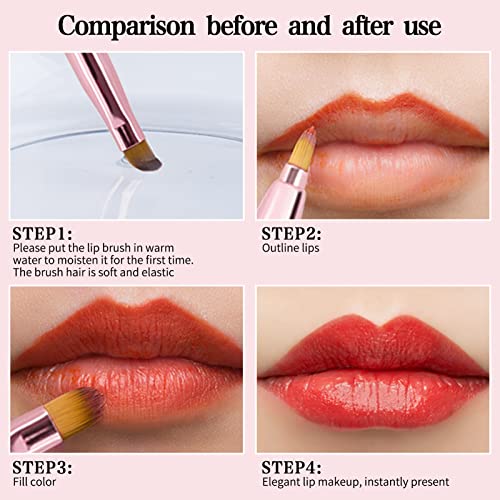 Comparison before and after use

STEP1:
Please put the lip brush in warm water to moisten it for the first time. The brush hair is soft and elastic

STEP2:
Outline lips

STEP3:
Fill color

STEP4:
Elegant lip makeup, instantly present