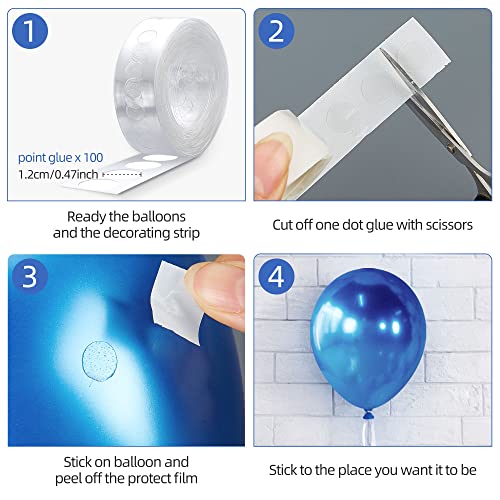 1

point glue x 100
1.2cm/0.47inch

Ready the balloons and the decorating strip

2

Cut off one dot glue with scissors

3

Stick on balloon and peel off the protect film

4

Stick to the place you want it to be