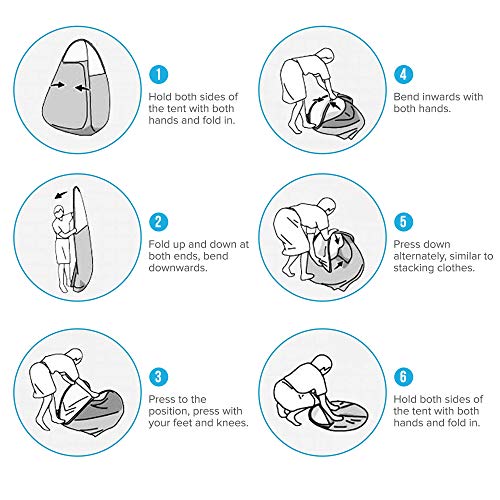 1
Hold both sides of the tent with both hands and fold in.

2
Fold up and down at both ends, bend downwards.

3
Press to the position, press with your feet and knees.

4
Bend inwards with both hands.

5
Press down alternately, similar to stacking clothes.

6
Hold both sides of the tent with both hands and fold in.