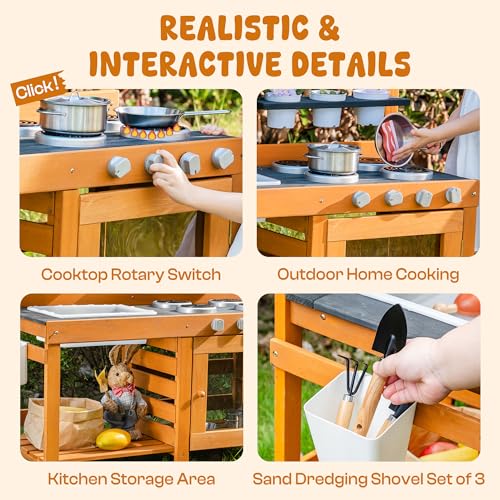 REALISTIC & INTERACTIVE DETAILS

Click!

Cooktop Rotary Switch

Outdoor Home Cooking

Kitchen Storage Area

Sand Dredging Shovel Set of 3