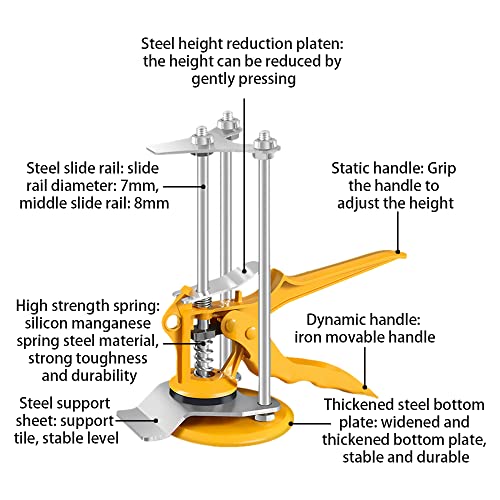 Steel height reduction platen: the height can be reduced by gently pressing

Steel slide rail: slide rail diameter: 7mm, middle slide rail: 8mm

Static handle: Grip the handle to adjust the height

High strength spring: silicon manganese spring steel material, strong toughness and durability

Dynamic handle: iron movable handle

Steel support sheet: support tile, stable level

Thickened steel bottom plate: widened and thickened bottom plate, stable and durable