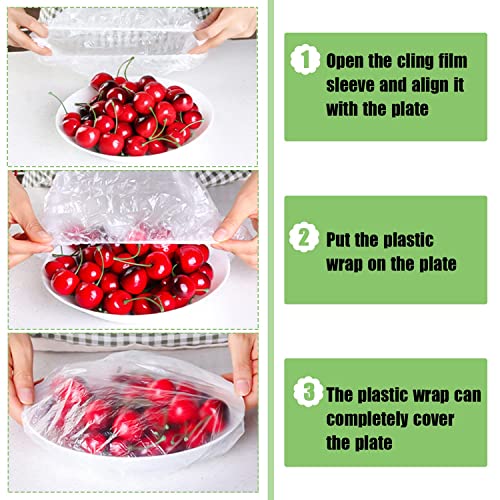 1 Open the cling film sleeve and align it with the plate

2 Put the plastic wrap on the plate

3 The plastic wrap can completely cover the plate