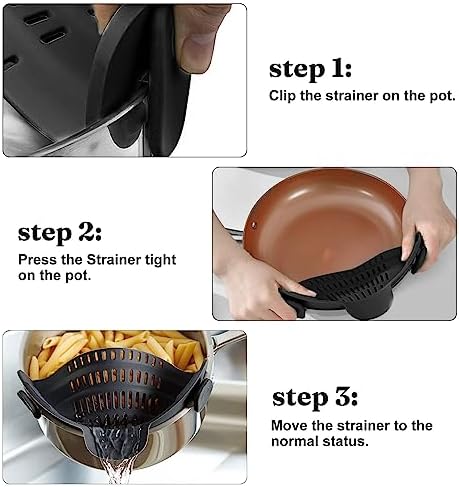 step 1:
Clip the strainer on the pot.

step 2:
Press the Strainer tight on the pot.

step 3:
Move the strainer to the normal status.