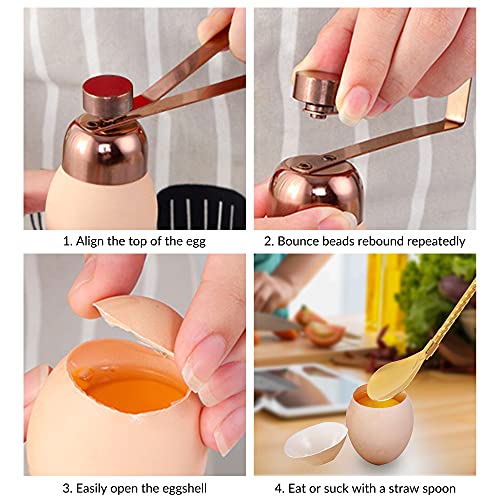 1. Align the top of the egg

2. Bounce beads rebound repeatedly

3. Easily open the eggshell

4. Eat or suck with a straw spoon