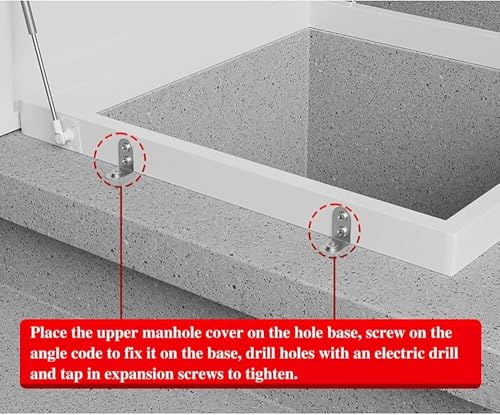 Place the upper manhole cover on the hole base, screw on the angle code to fix it on the base, drill holes with an electric drill and tap in expansion screws to tighten.