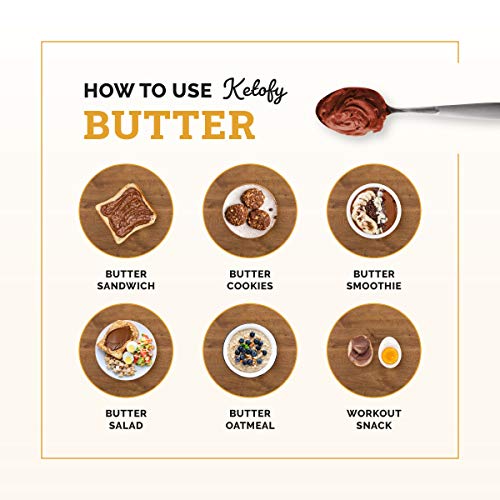 HOW TO USE Ketofy
BUTTER

BUTTER SANDWICH

BUTTER COOKIES

BUTTER SMOOTHIE

BUTTER SALAD

BUTTER OATMEAL

WORKOUT SNACK