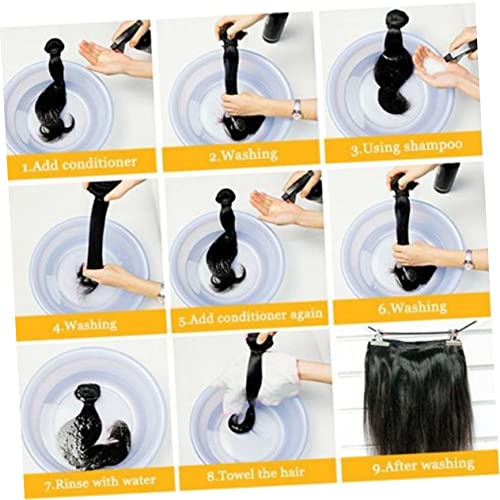 1.Add conditioner

2.Washing

3.Using shampoo

4.Washing

5.Add conditioner again

6.Washing

7.Rinse with water

8.Towel the hair

9.After washing