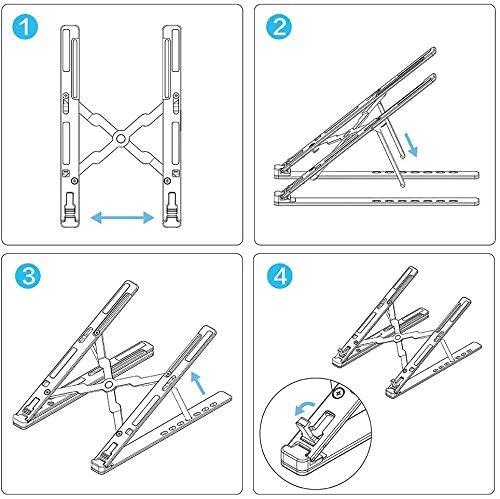 1

2

3

4