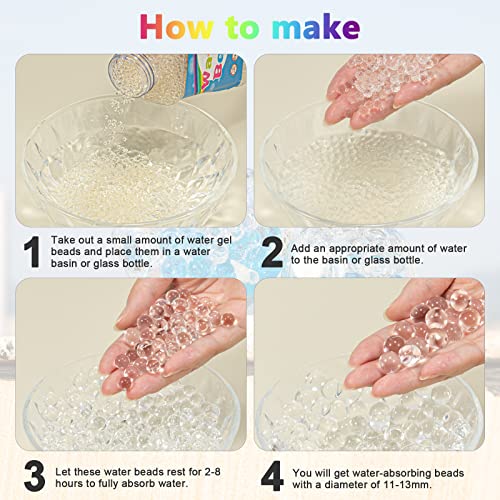 How to make

1 Take out a small amount of water gel beads and place them in a water basin or glass bottle.

2 Add an appropriate amount of water to the basin or glass bottle.

3 Let these water beads rest for 2-8 hours to fully absorb water.

4 You will get water-absorbing beads with a diameter of 11-13mm.