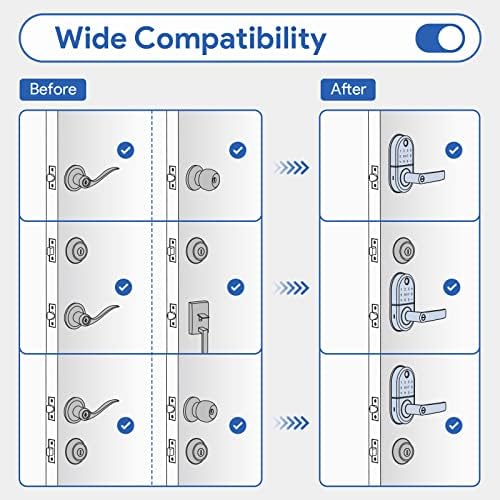 Wide Compatibility

Before

After