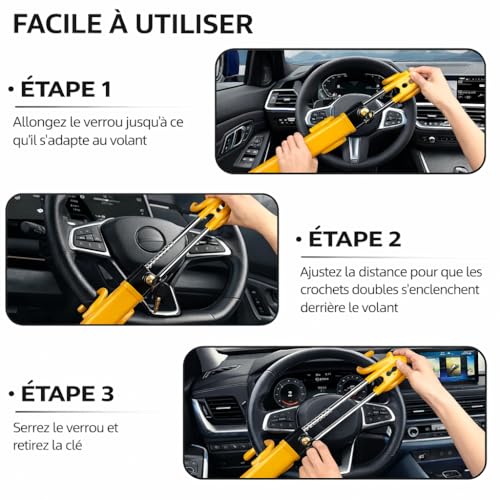 FACILE À UTILISER

• ÉTAPE 1

Allongez le verrou jusqu'à ce qu'il s'adapte au volant

• ÉTAPE 2

Ajustez la distance pour que les crochets doubles s'enclenchent derrière le volant

• ÉTAPE 3

Serrez le verrou et retirez la clé