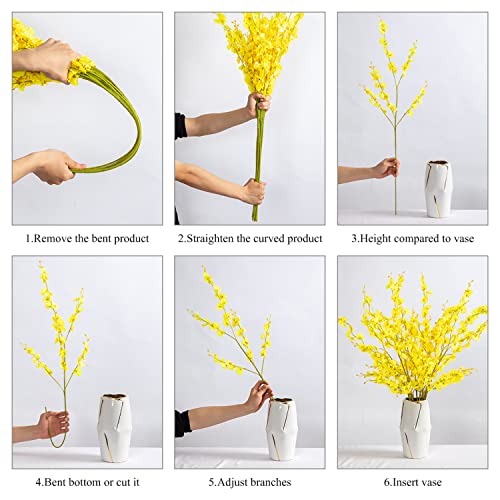 1.Remove the bent product

2.Straighten the curved product

3.Height compared to vase

4.Bent bottom or cut it

5.Adjust branches

6.Insert vase