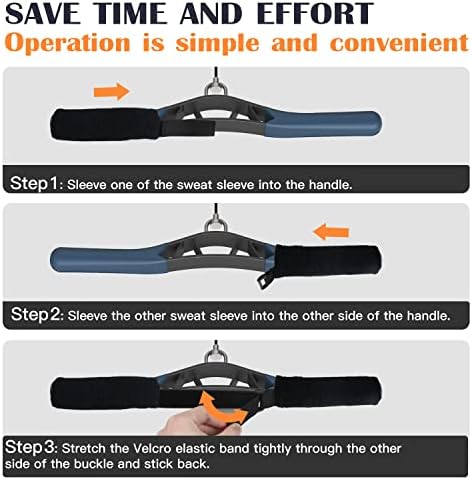 SAVE TIME AND EFFORT
Operation is simple and convenient

Step1: Sleeve one of the sweat sleeve into the handle.

Step2: Sleeve the other sweat sleeve into the other side of the handle.

Step3: Stretch the Velcro elastic band tightly through the other side of the buckle and stick back.