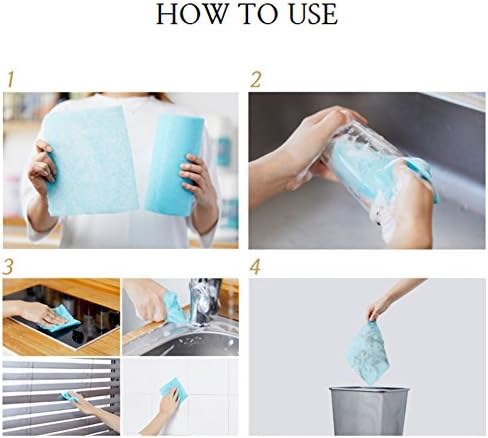 HOW TO USE

1

2

3

4