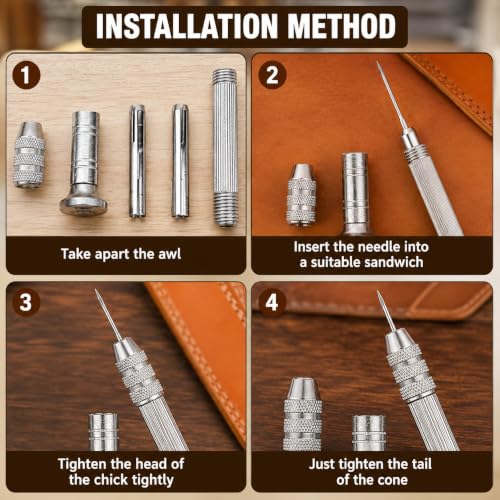 INSTALLATION METHOD

1

Take apart the awl

2

Insert the needle into a suitable sandwich

3

Tighten the head of the chick tightly

4

Just tighten the tail of the cone