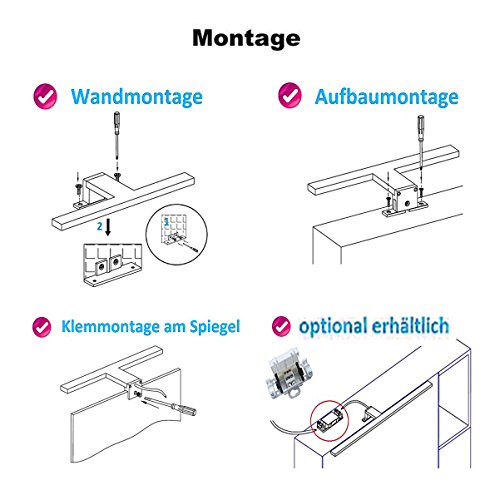 Montage

Wandmontage

2

1

Aufbaumontage

Klemmontage am Spiegel

optional erhältlich