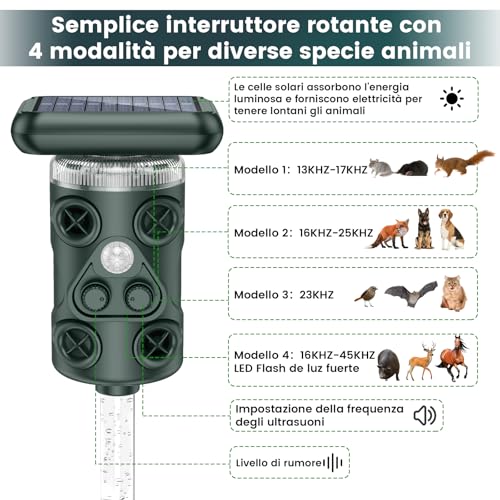 Semplice interruttore rotante con 4 modalità per diverse specie animali

Le celle solari assorbono l'energia luminosa e forniscono elettricità per tenere lontani gli animali

Modello 1: 13KHZ-17KHZ

Modello 2: 16KHZ-25KHZ

Modello 3: 23KHZ

Modello 4: 16KHZ-45KHZ
LED Flash de luz fuerte

Impostazione della frequenza degli ultrasuoni

Livello di rumore