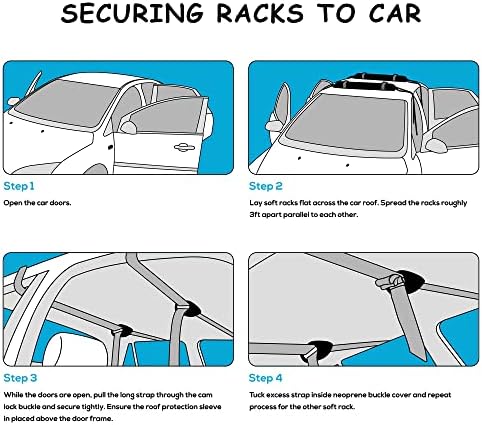 SECURING RACKS TO CAR

Step 1

Open the car doors.

Step 2

Lay soft racks flat across the car roof. Spread the racks roughly 3ft apart parallel to each other.

Step 3

While the doors are open, pull the long strap through the cam lock buckle and secure tightly. Ensure the roof protection sleeve in placed above the door frame.

Step 4

Tuck excess strap inside neoprene buckle cover and repeat process for the other soft rack.