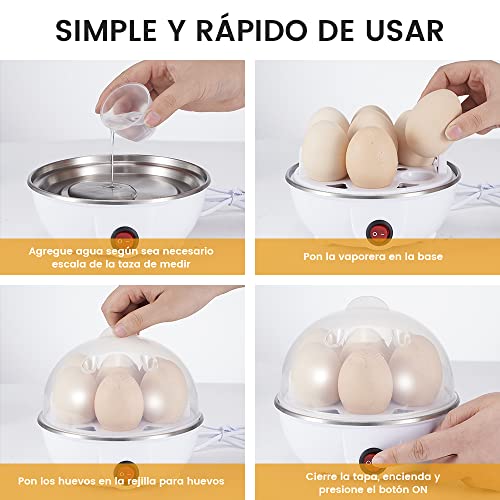 SIMPLE Y RÁPIDO DE USAR

Agregue agua según sea necesario escala de la taza de medir

Pon la vaporera en la base

Pon los huevos en la rejilla para huevos

Cierre la tapa, encienda y presione el botón ON