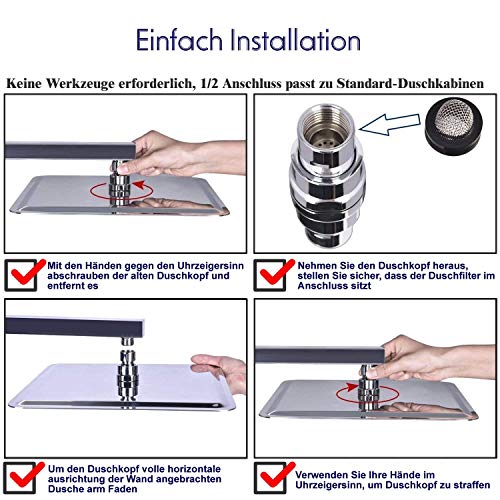 Einfach Installation

Keine Werkzeuge erforderlich, 1/2 Anschluss passt zu Standard-Duschkabinen

Mit den Händen gegen den Uhrzeigersinn abschrauben der alten Duschkopf und entfernt es

Nehmen Sie den Duschkopf heraus, stellen Sie sicher, dass der Duschfilter im Anschluss sitzt

Um den Duschkopf volle horizontale ausrichtung der Wand angebrachten Dusche arm Faden

Verwenden Sie Ihre Hände im Uhrzeigersinn, um Duschkopf zu straffen