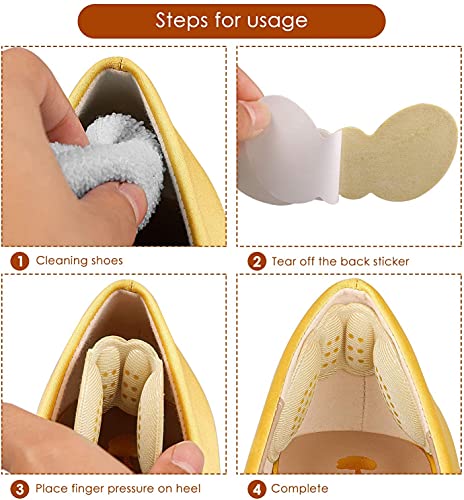 Steps for usage

1 Cleaning shoes

2 Tear off the back sticker

3 Place finger pressure on heel

4 Complete