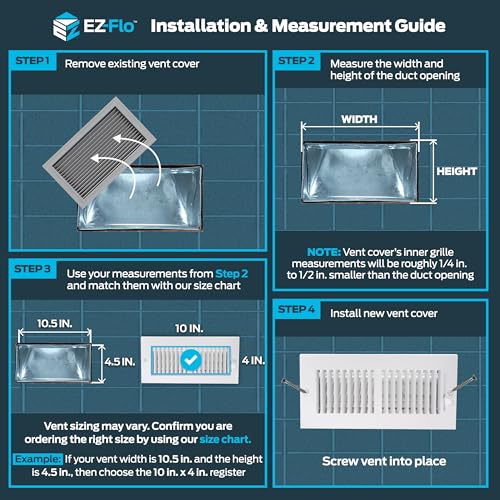 EZ-Flo™ Installation & Measurement Guide

STEP 1 Remove existing vent cover

STEP 2 Measure the width and height of the duct opening

WIDTH

HEIGHT

NOTE: Vent cover's inner grille measurements will be roughly 1/4 in. to 1/2 in. smaller than the duct opening

STEP 3 Use your measurements from Step 2 and match them with our size chart

10.5 IN.

4.5 IN.

10 IN.

4 IN.

Vent sizing may vary. Confirm you are ordering the right size by using our size chart.

Example: If your vent width is 10.5 in. and the height is 4.5 in., then choose the 10 in. x 4 in. register

STEP 4 Install new vent cover

Screw vent into place