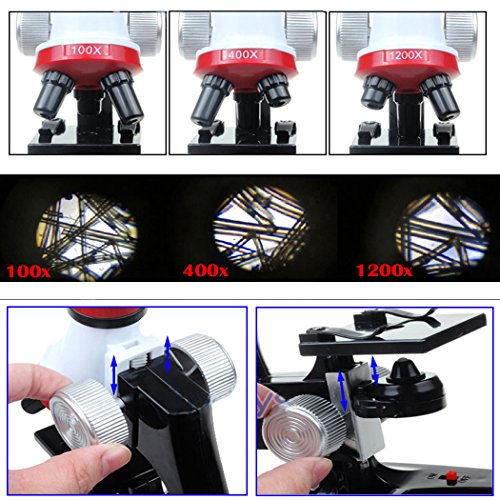 100X

400X

1200X

100x

400x

1200x