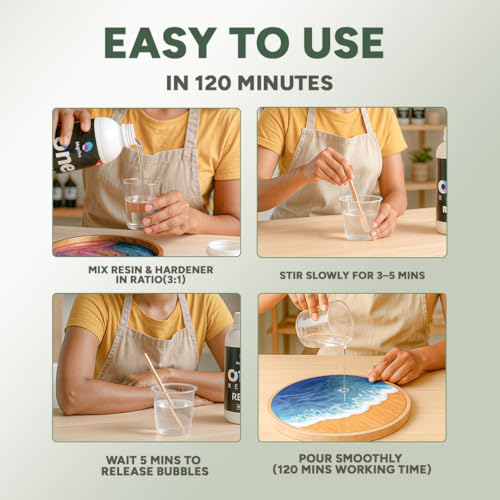 EASY TO USE

IN 120 MINUTES

One

MIX RESIN & HARDENER IN RATIO(3:1)

STIR SLOWLY FOR 3–5 MINS

WAIT 5 MINS TO RELEASE BUBBLES

POUR SMOOTHLY (120 MINS WORKING TIME)