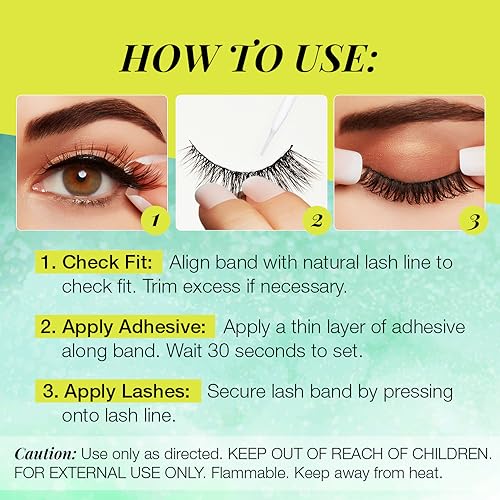 HOW TO USE:

1

2

3

1. Check Fit: Align band with natural lash line to check fit. Trim excess if necessary.

2. Apply Adhesive: Apply a thin layer of adhesive along band. Wait 30 seconds to set.

3. Apply Lashes: Secure lash band by pressing onto lash line.

Caution: Use only as directed. KEEP OUT OF REACH OF CHILDREN. FOR EXTERNAL USE ONLY. Flammable. Keep away from heat.