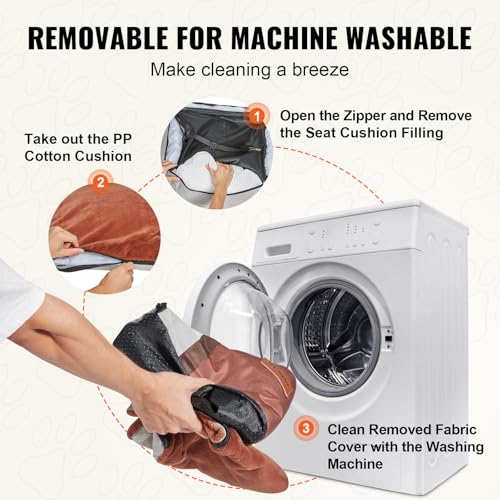 REMOVABLE FOR MACHINE WASHABLE
Make cleaning a breeze

1 Open the Zipper and Remove the Seat Cushion Filling

Take out the PP Cotton Cushion

2

3 Clean Removed Fabric Cover with the Washing Machine