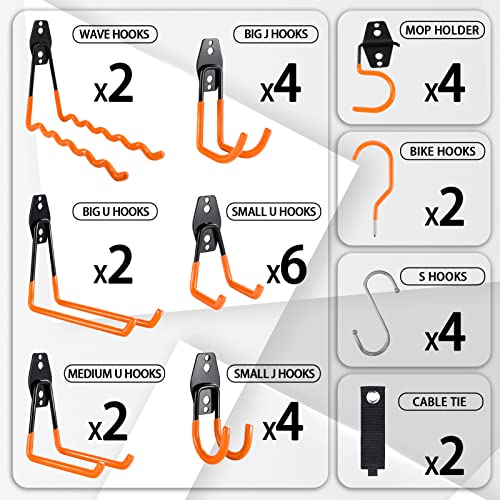 WAVE HOOKS

x2

BIG J HOOKS

x4

BIG U HOOKS

x2

SMALL U HOOKS

x6

MEDIUM U HOOKS

x2

SMALL J HOOKS

x4

MOP HOLDER

x4

BIKE HOOKS

x2

S HOOKS

x4

CABLE TIE

x2