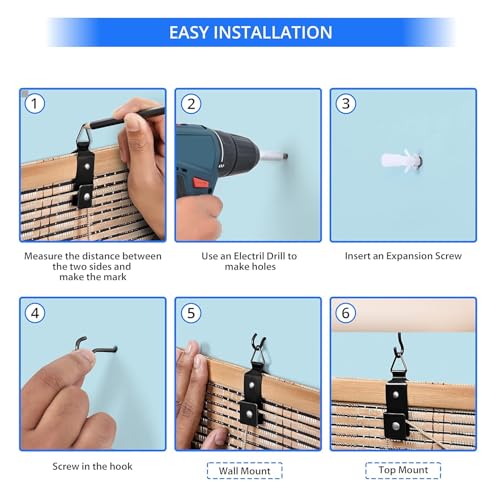 EASY INSTALLATION

1

Measure the distance between the two sides and make the mark

2

Use an Electril Drill to make holes

3

Insert an Expansion Screw

4

Screw in the hook

5

Wall Mount

6

Top Mount