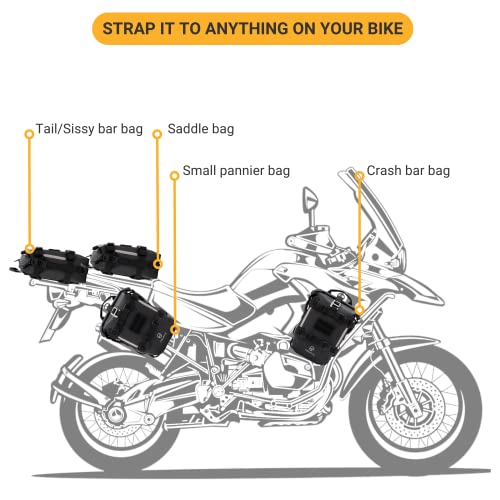 STRAP IT TO ANYTHING ON YOUR BIKE

Tail/Sissy bar bag

Saddle bag

Small pannier bag

Crash bar bag